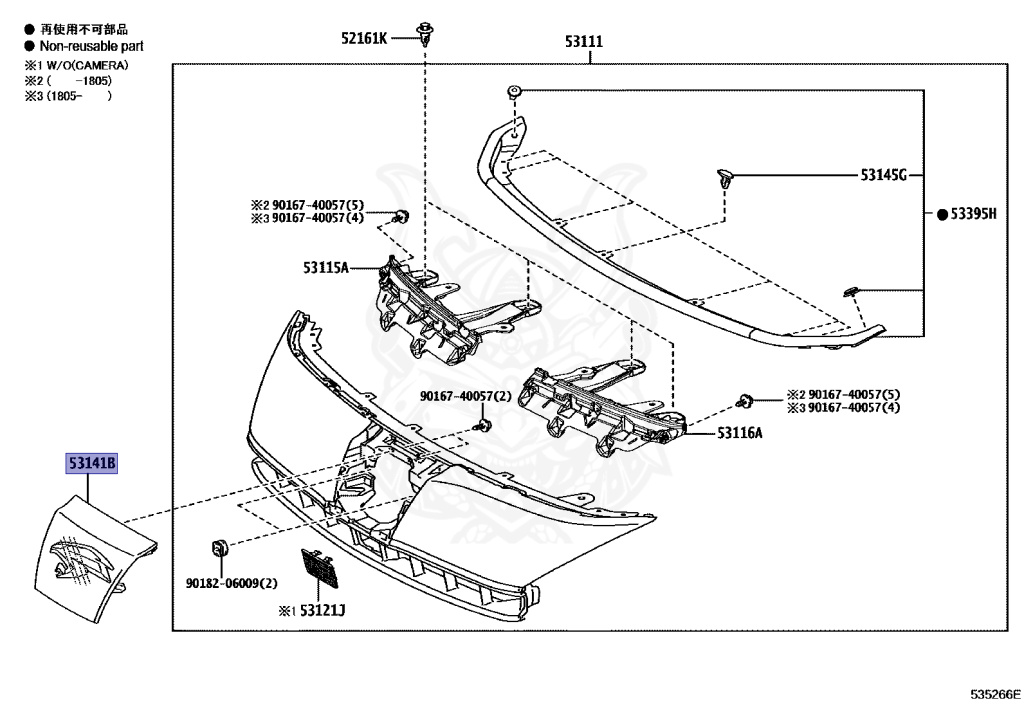 ● 再使用不可部品
● Non-reusable part
※1 W/O(CAMERA)
※2 (　　-1805)
※3 (1805-　　)

52161K
53111
53145G
● 53395H
※2 90167-40057(5)
※3 90167-40057(4)
53115A
90167-40057(2)
※2 90167-40057(5)
※3 90167-40057(4)
53116A
53141B
90182-06009(2)
※1 53121J

535266E