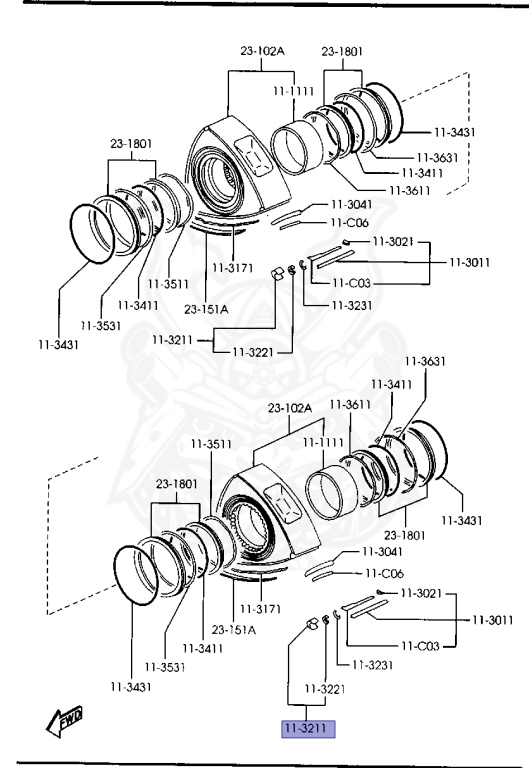 23-102A
23-1801
11-1111
11-3431
11-3631
11-3411
11-3611
23-1801
11-3041
11-C06
11-3021
11-3011
11-C03
11-3231
11-3171
11-3511
11-3411
23-151A
11-3531
11-3431
11-3211
11-3221

11-3631
11-3411
11-3611
23-102A
11-1111
11-3511
23-1801
11-3431
23-1801
11-3041
11-C06
11-3021
11-3011
11-C03
11-3231
11-3171
23-151A
11-3411
11-3531
11-3431
11-3221
11-3211
FWD