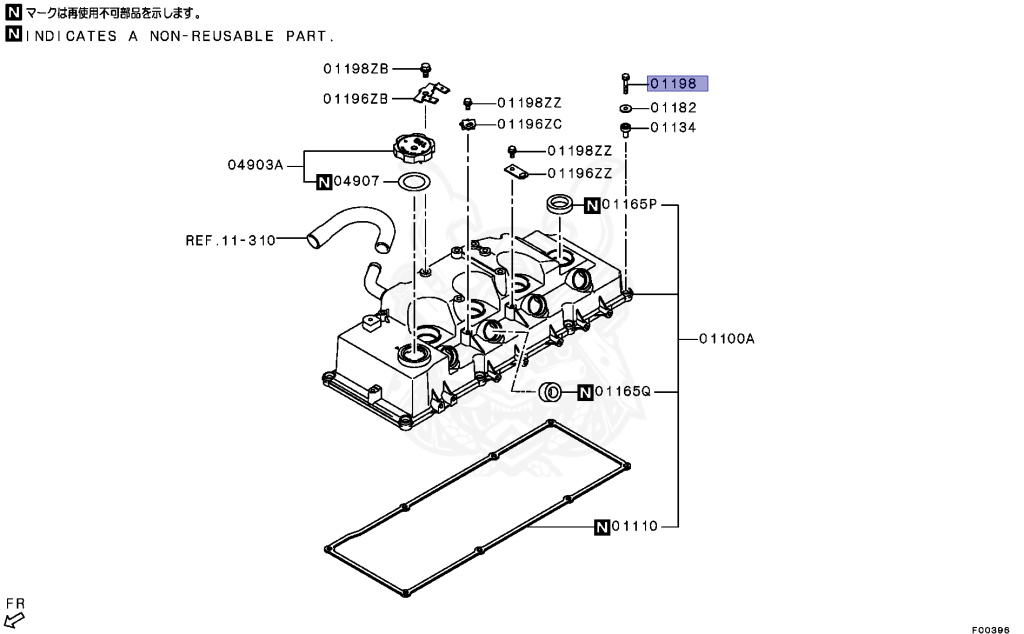 N マークは再使用不可部品を示します。
N INDICATES A NON-REUSABLE PART.

01198ZB
01196ZB
01198ZZ
01196ZC
01198
01182
01134
04903A
N 04907
01198ZZ
01196ZZ
N 01165P
REF.11-310
01100A
N 01165Q
N 01110
FR
F00396