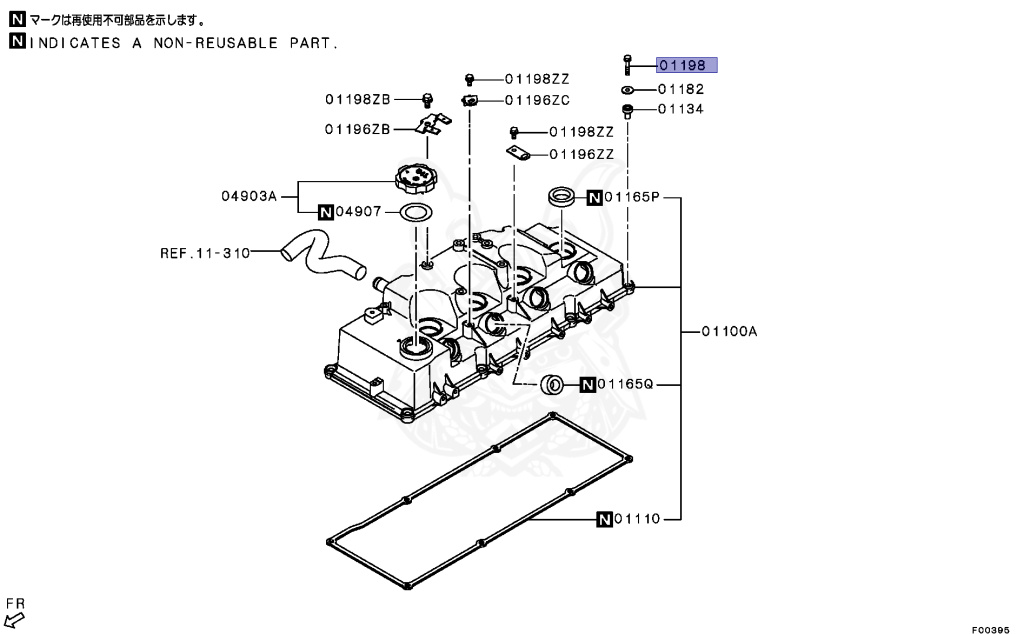 N マークは再使用不可部品を示します。
N INDICATES A NON-REUSABLE PART.

01198
01182
01134
01198ZZ
01196ZC
01198ZB
01196ZB
01198ZZ
01196ZZ
04903A
N 04907
N 01165P
REF.11-310
01100A
N 01165Q
N 01110

FR

F00395