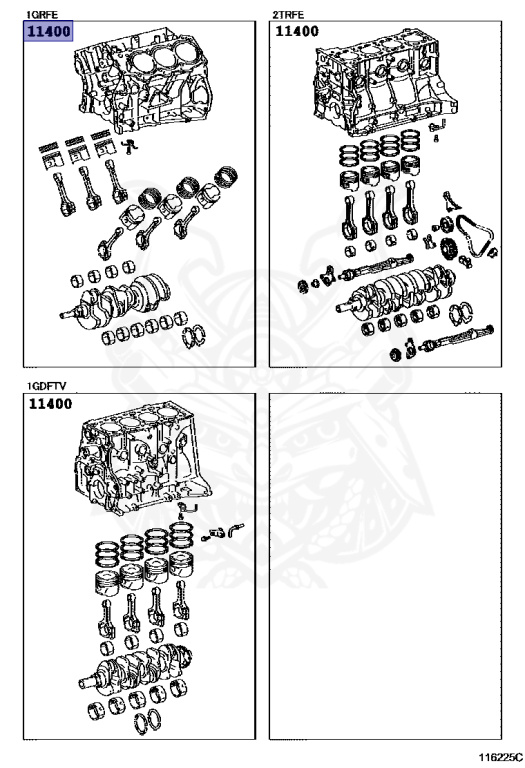 1GRFE

11400

2TRFE

11400

1GDFTV

11400

116225C