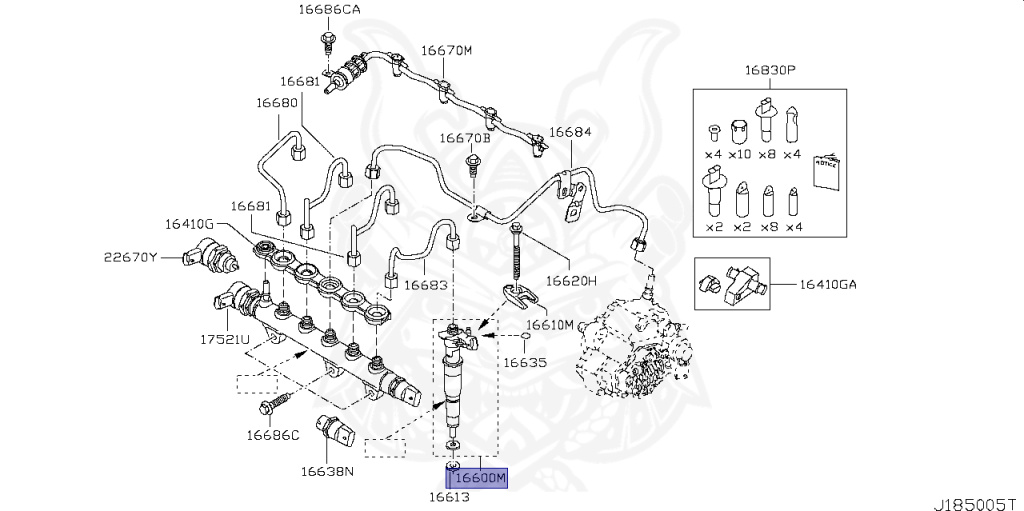 16686CA
16670M
16681
16680
16670B
16684
16830P
x4 x10 x8 x4
NOTICE
x2 x2 x8 x4
16681
16410G
22670Y
16683
16620H
16410GA
17521U
16610M
16635
16686C
16638N
16600M
16613
J185005T