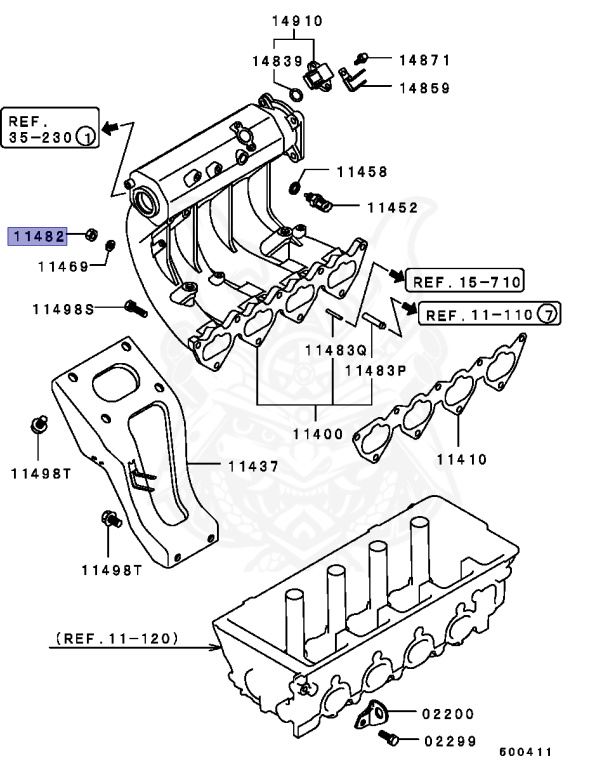 14910
14839
14871
14859
REF. 35-230 1
11458
11452
11482
11469
REF. 15-710
REF. 11-110 7
11498S
11483Q
11483P
11400
11410
11498T
11437
11498T
(REF. 11-120)
02200
02299
600411