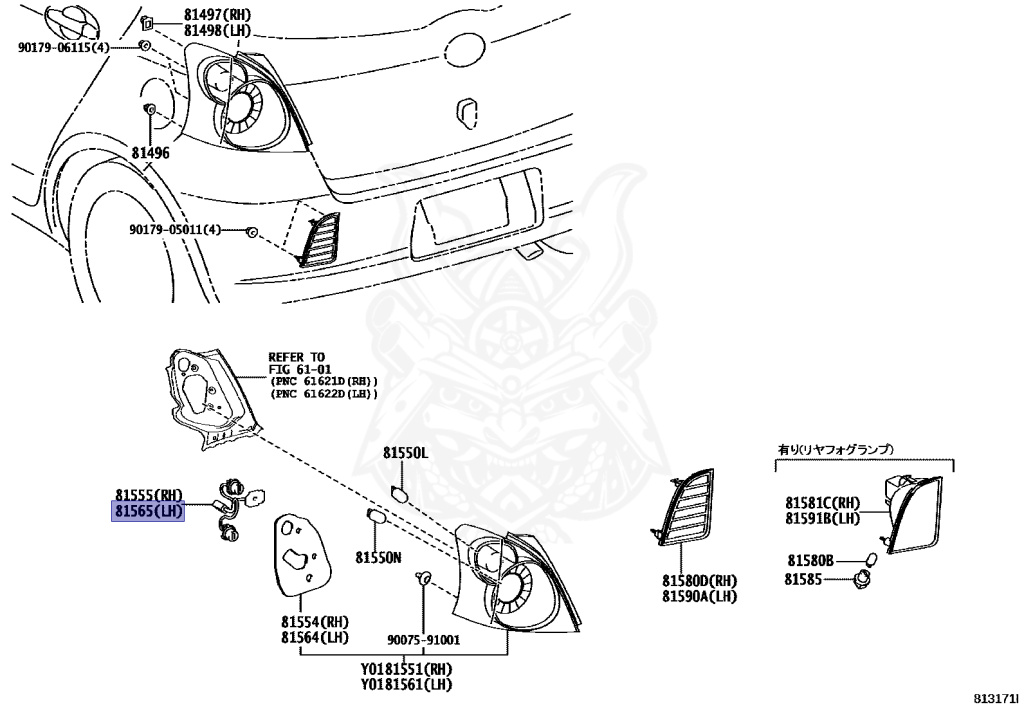 81497(RH)
81498(LH)

90179-06115(4)

81496

90179-05011(4)

REFER TO
FIG 61-01
(PNC 61621D(RH))
(PNC 61622D(LH))

81550L

81555(RH)
81565(LH)

81550N

81554(RH)
81564(LH)

90075-91001

Y0181551(RH)
Y0181561(LH)

81580D(RH)
81590A(LH)

有り(リヤフォグランプ)

81581C(RH)
81591B(LH)

81580B
81585

813171I