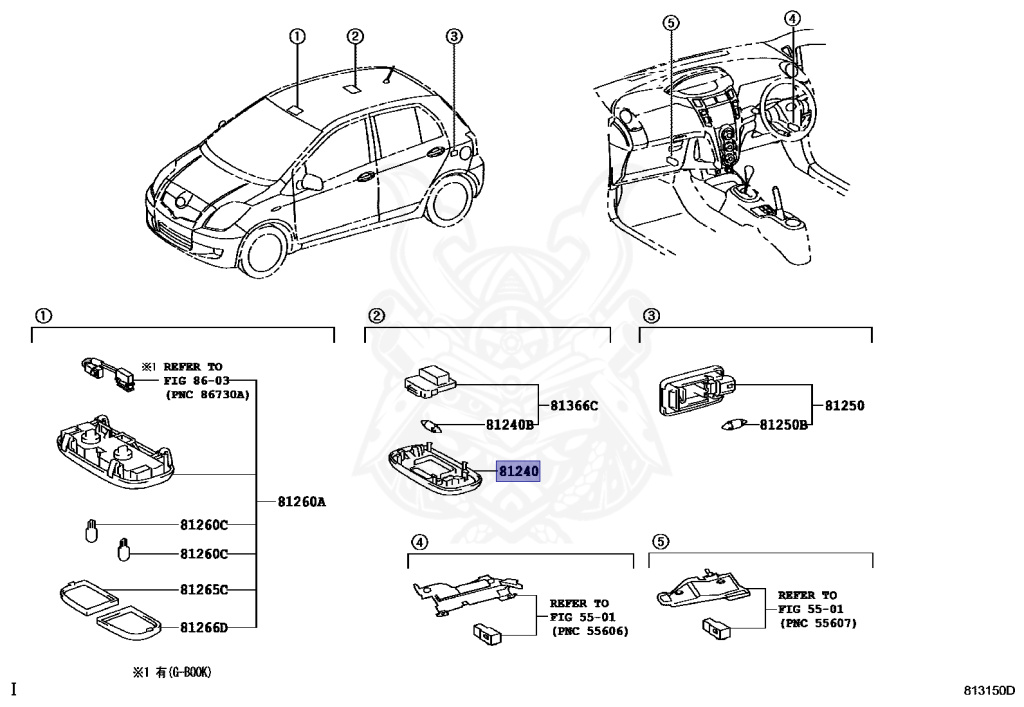 ①
②
③
⑤
④

①
※1 REFER TO FIG 86-03 (PNC 86730A)
81260A
81260C
81260C
81265C
81266D

②
81366C
81240B
81240

③
81250
81250B

④
REFER TO FIG 55-01 (PNC 55606)

⑤
REFER TO FIG 55-01 (PNC 55607)

※1 有(G-BOOK)

I

813150D