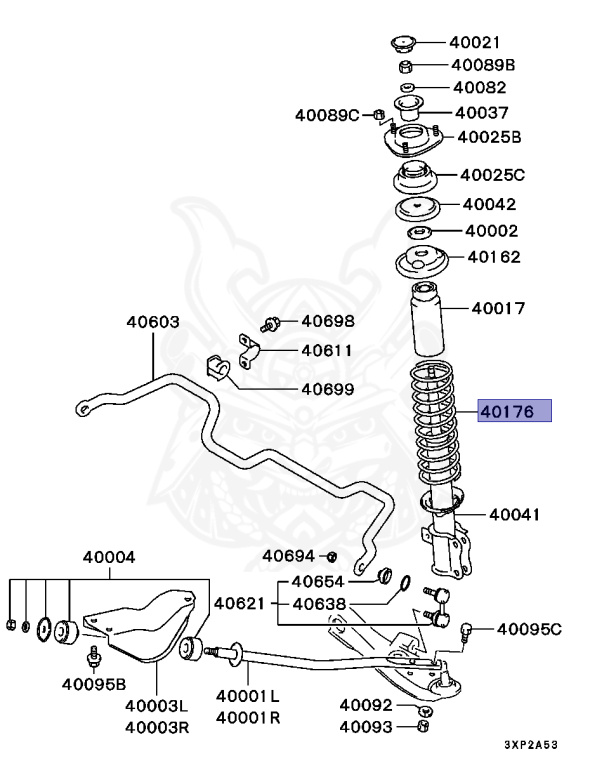 40021
40089B
40082
40089C
40037
40025B
40025C
40042
40002
40162
40017
40603
40698
40611
40699
40176
40041
40694
40004
40654
40621
40638
40095C
40095B
40003L
40003R
40001L
40001R
40092
40093
3XP2A53