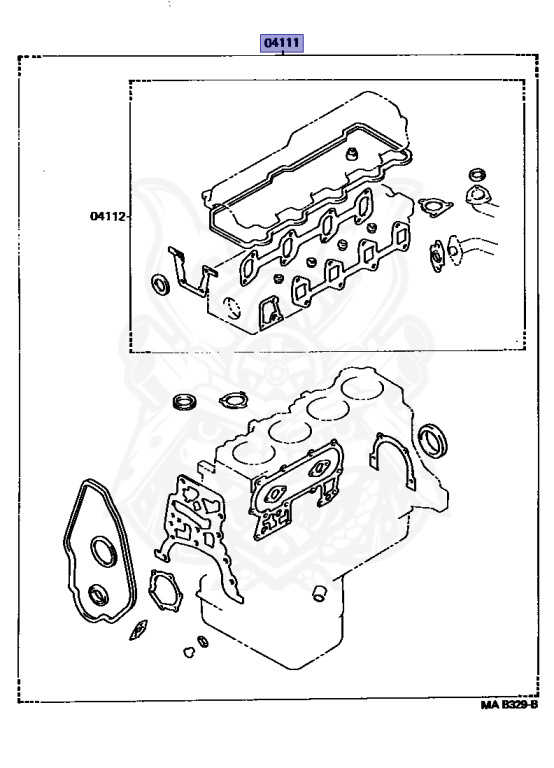 04111

04112

MA B329-B