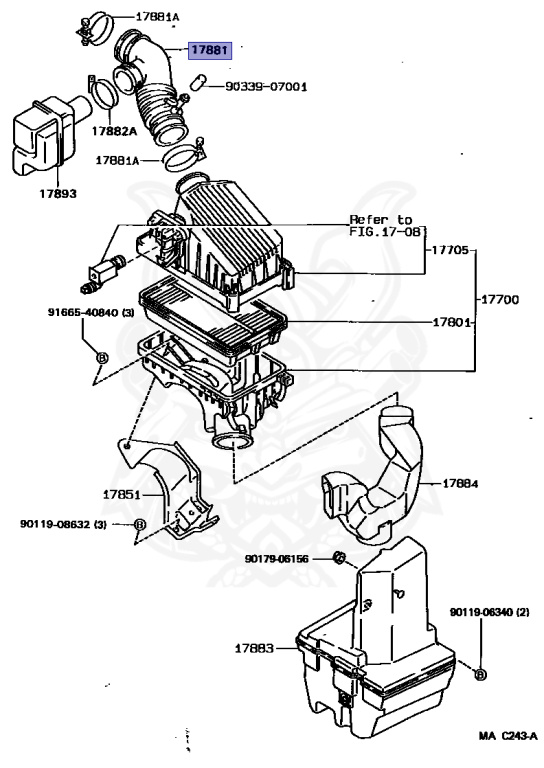 17881A
17881
90339-07001
17882A
17881A
17893
Refer to
FIG.17-08
17705
17700
91665-40840 (3)
B
17801
17851
17884
90119-08632 (3)
B
90179-06156
90119-06340 (2)
17883
B
MA C243-A