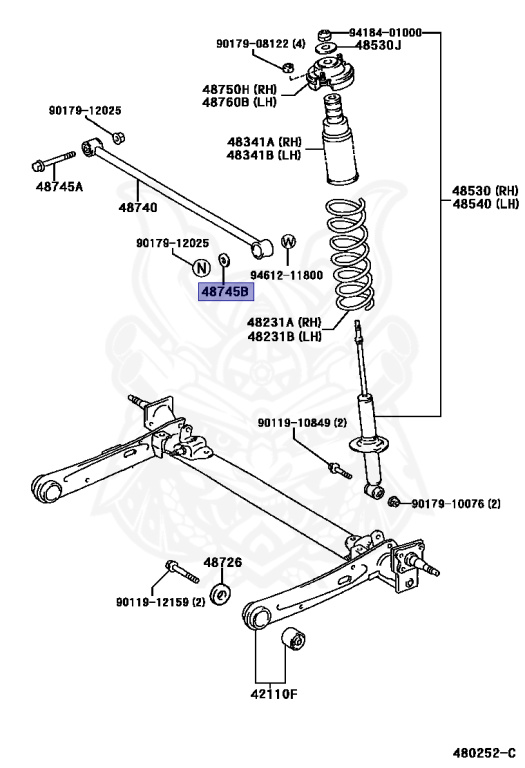 90179-08122 (4)
94184-01000
48530J
48750H (RH)
48760B (LH)
90179-12025
48341A (RH)
48341B (LH)
48745A
48740
48530 (RH)
48540 (LH)
90179-12025
W
N
94612-11800
48745B
48231A (RH)
48231B (LH)
90119-10849 (2)
90179-10076 (2)
48726
90119-12159 (2)
42110F
480252-C