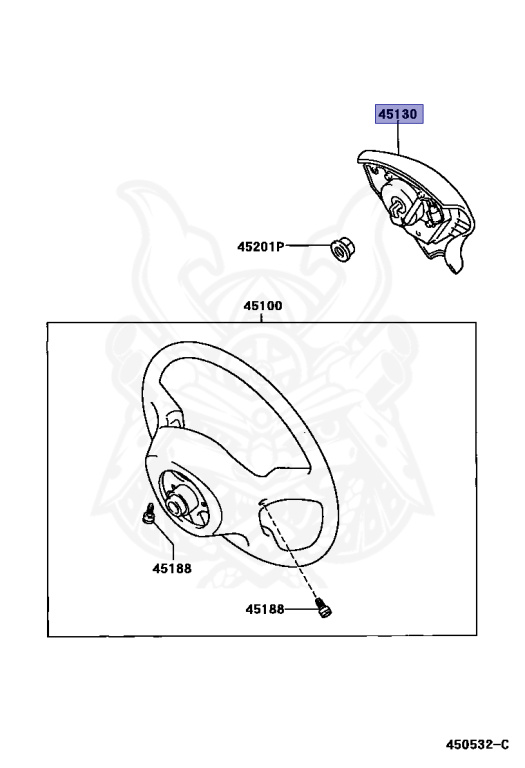 45130

45201P

45100

45188

45188

450532-C