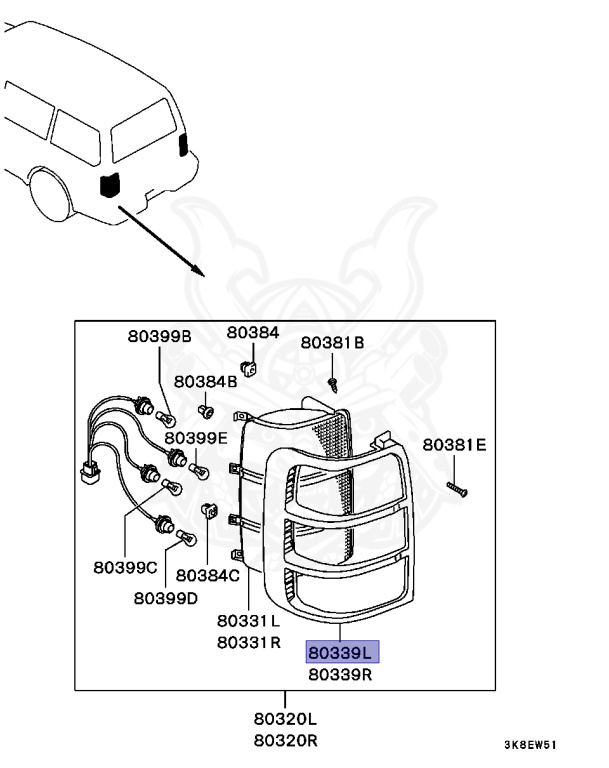 80399B
80384
80381B
80384B
80399E
80381E
80399C
80384C
80399D
80331L
80331R
80339L
80339R
80320L
80320R
3K8EW51