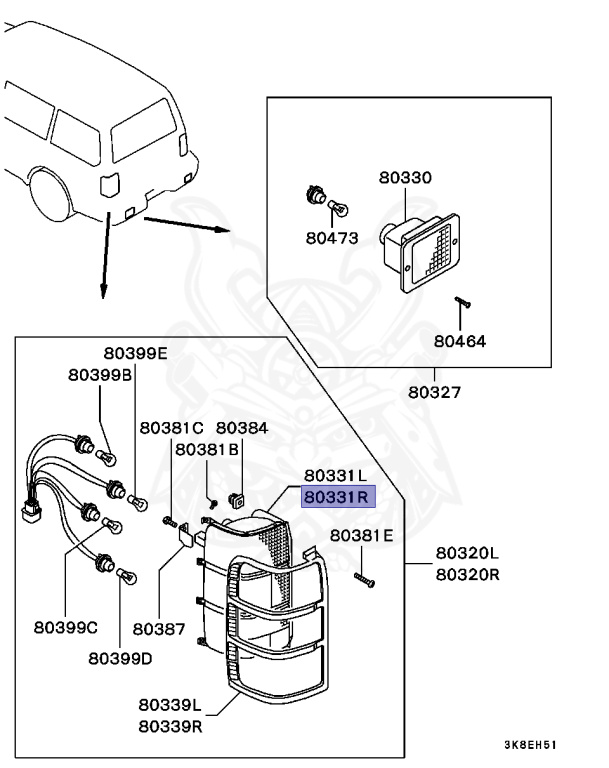 80330
80473
80464
80327
80399E
80399B
80381C
80384
80381B
80331L
80331R
80381E
80320L
80320R
80399C
80387
80399D
80339L
80339R
3K8EH51