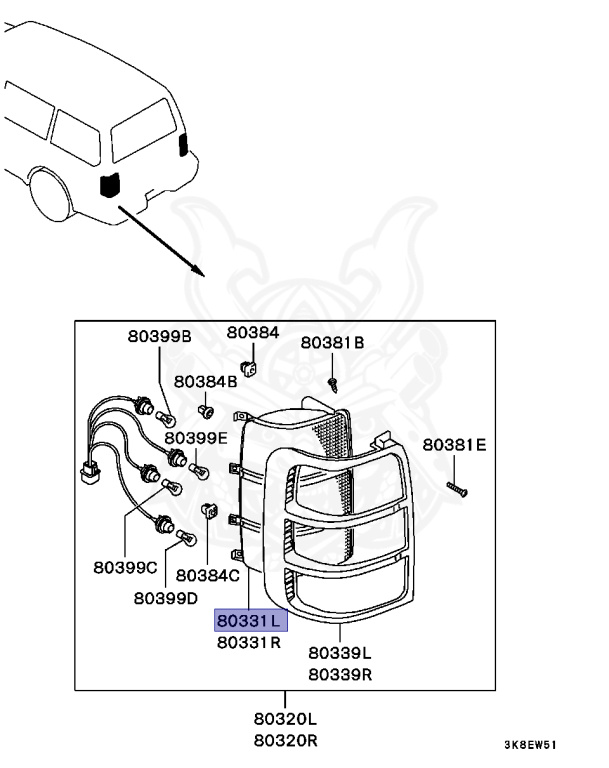 80399B
80384
80381B
80384B
80399E
80381E
80399C
80384C
80399D
80331L
80331R
80339L
80339R
80320L
80320R
3K8EW51