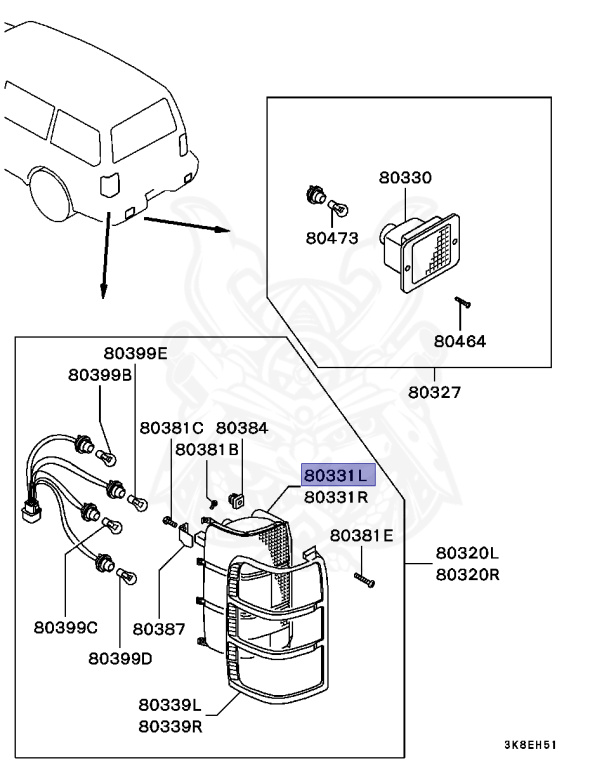 80330
80473
80464
80327
80399E
80399B
80381C
80384
80381B
80331L
80331R
80381E
80320L
80320R
80399C
80387
80399D
80339L
80339R
3K8EH51