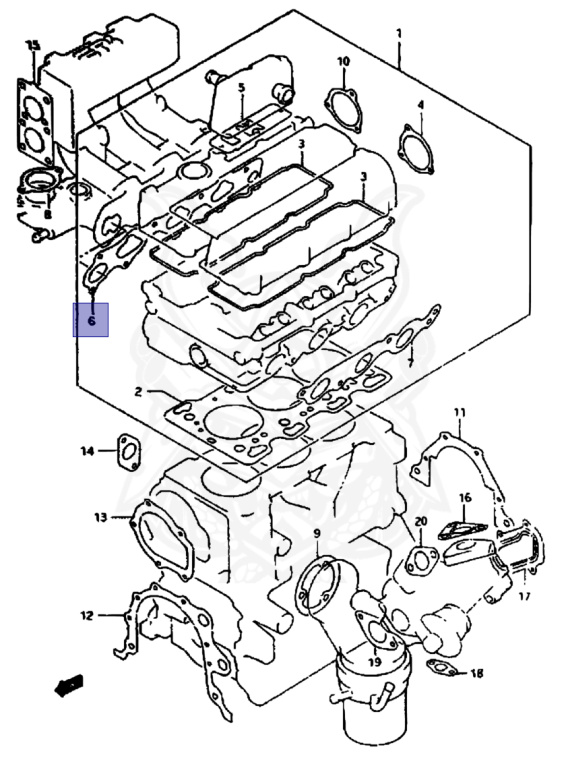 15
1
10
5
4
3
3
8
6
7
2
11
14
16
13
20
9
17
12
19
18