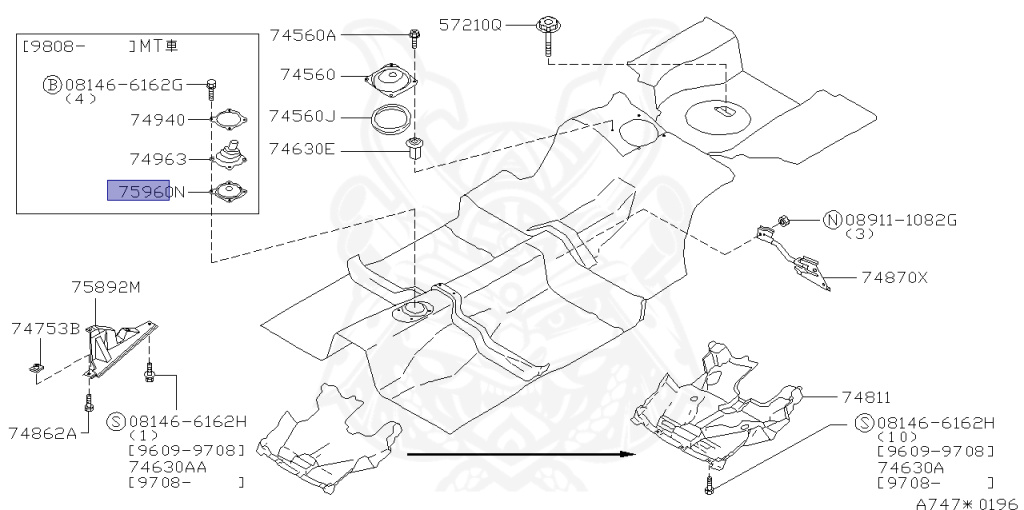 [9808- ]MT車

Ⓑ08146-6162G
(4)

74940

74963

75960N

74560A

74560

74560J

74630E

57210Q

Ⓝ08911-1082G
(3)

74870X

75892M

74753B

74862A

Ⓢ08146-6162H
(1)
[9609-9708]
74630AA
[9708- ]

74811

Ⓢ08146-6162H
(10)
[9609-9708]
74630A
[9708- ]

A747*0196