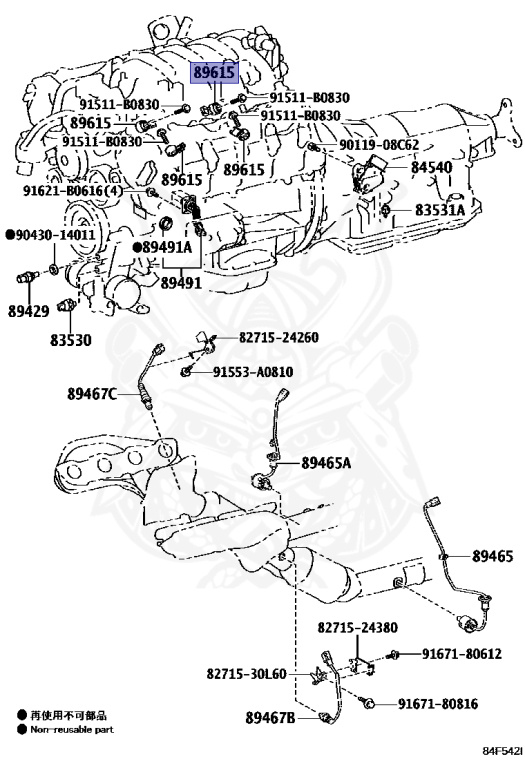 89615
91511-B0830
91511-B0830
89615
91511-B0830
91511-B0830
90119-08C62
89615
89615
84540
91621-B0616(4)
83531A
●90430-14011
●89491A
89491
89429
83530
82715-24260
91553-A0810
89467C
89465A
89465
82715-24380
91671-80612
82715-30L60
91671-80816
89467B
● 再使用不可部品
● Non-reusable part
84F542I