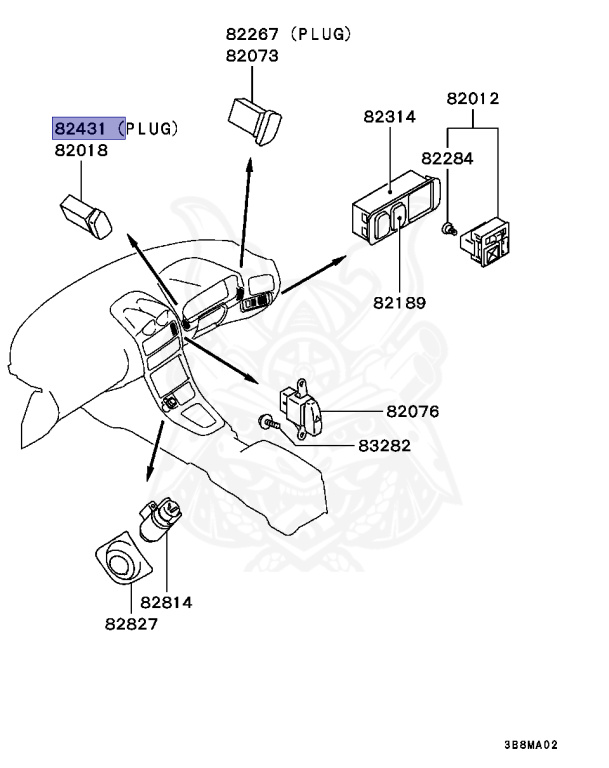 82267 (PLUG)
82073

82431 (PLUG)
82018

82314

82012

82284

82189

82076

83282

82814

82827

3B8MA02