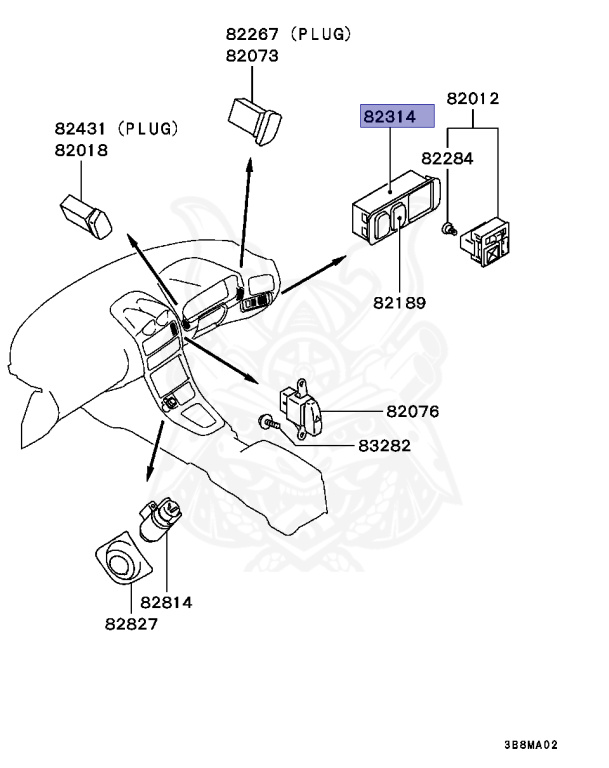 82267 (PLUG)
82073

82431 (PLUG)
82018

82314

82012

82284

82189

82076

83282

82814

82827

3B8MA02