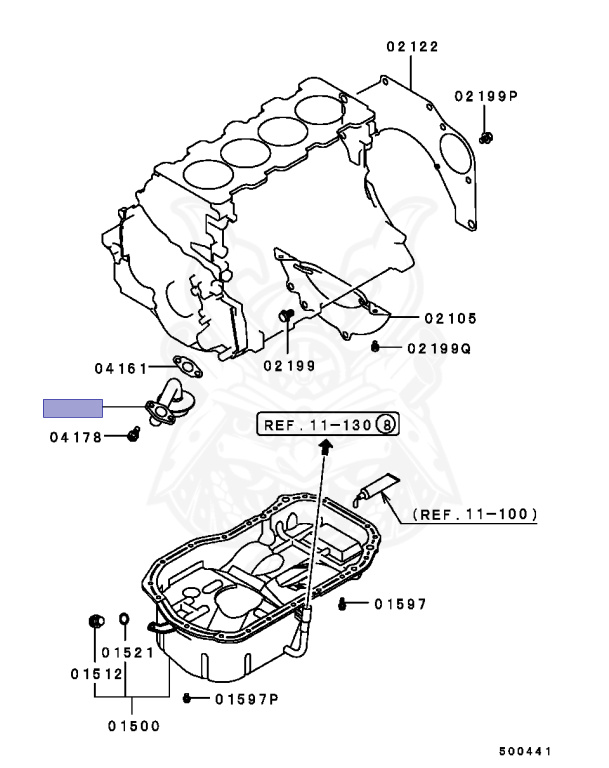 02122
02199P
02105
02199Q
02199
04161
04178
REF. 11-130 8
(REF. 11-100)
01597
01521
01512
01597P
01500
500441