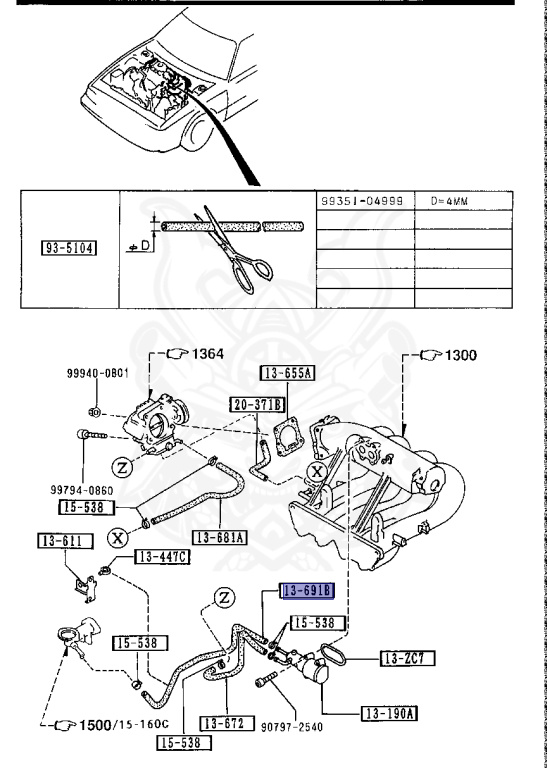 93-5104

D

99351-04999 D=4MM

1364

1300

99940-0801

13-655A

20-371B

Z

X

99794-0860

15-538

X

13-681A

13-611

13-447C

Z

13-691B

15-538

15-538

13-ZC7

13-190A

1500/15-160C

13-672

90797-2540

15-538