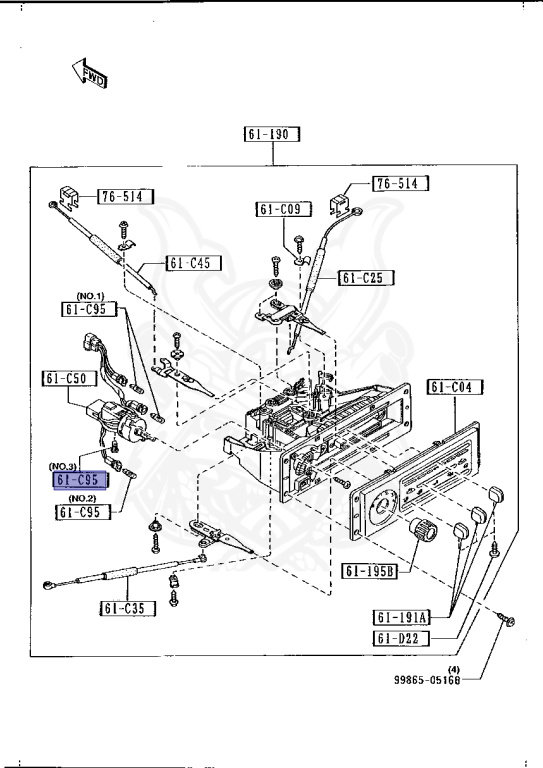 FWD

61-190

76-514

76-514

61-C09

61-C45

61-C25

(NO.1)
61-C95

61-C50

61-C04

(NO.3)
61-C95

(NO.2)
61-C95

61-195B

61-C35

61-191A

61-D22

(4)
99865-05168