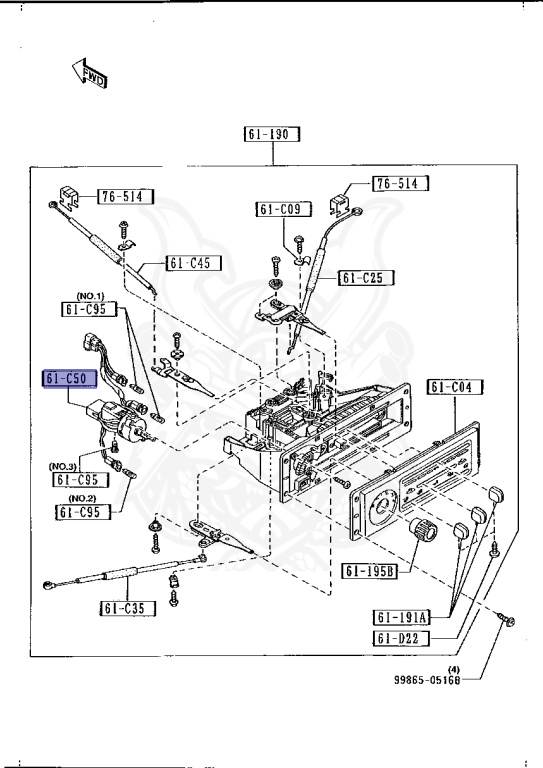 FWD

61-190

76-514

76-514

61-C09

61-C45

61-C25

(NO.1)
61-C95

61-C50

61-C04

(NO.3)
61-C95

(NO.2)
61-C95

61-195B

61-C35

61-191A

61-D22

(4)
99865-05168