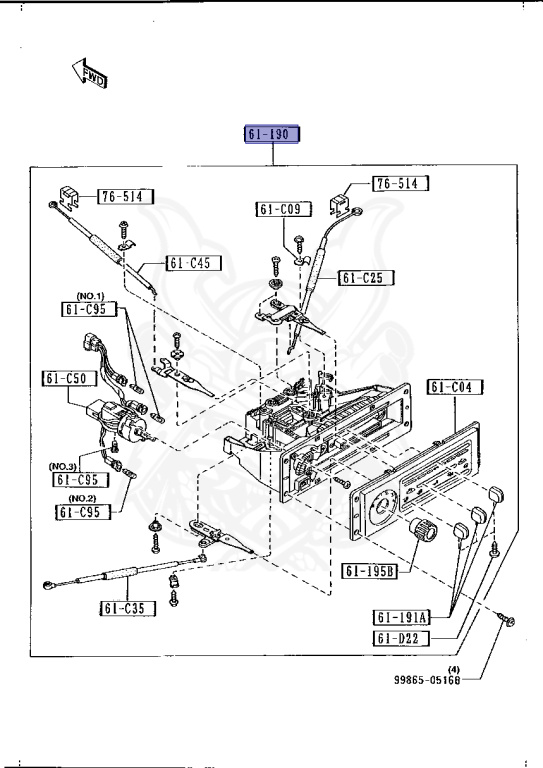 FWD

61-190

76-514

76-514

61-C09

61-C45

61-C25

(NO.1)
61-C95

61-C50

61-C04

(NO.3)
61-C95

(NO.2)
61-C95

61-195B

61-C35

61-191A

61-D22

(4)
99865-05168