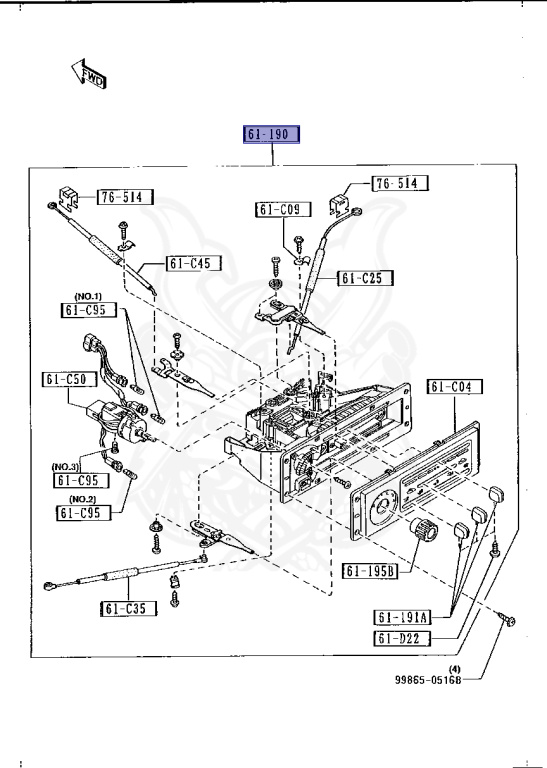 FWD

61-190

76-514

76-514

61-C09

61-C45

61-C25

(NO.1)
61-C95

61-C50

61-C04

(NO.3)
61-C95

(NO.2)
61-C95

61-195B

61-C35

61-191A

61-D22

(4)
99865-0516B