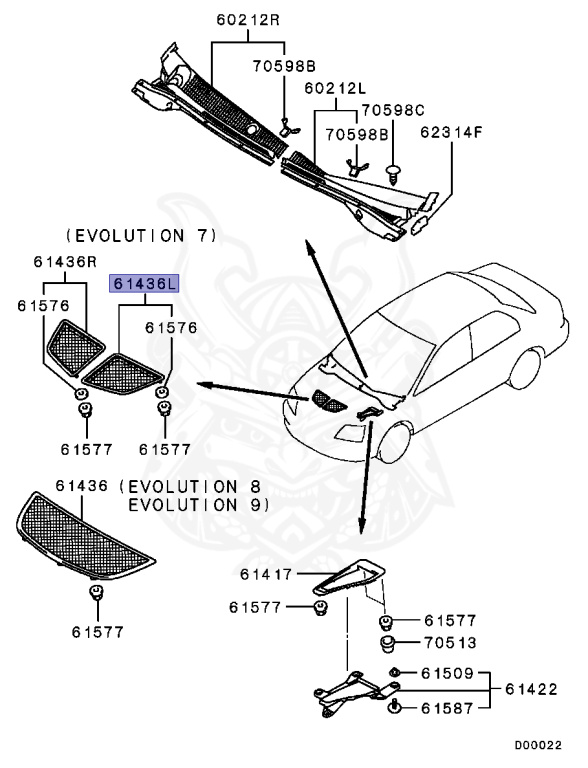 60212R
70598B
60212L
70598C
70598B
62314F
(EVOLUTION 7)
61436R
61436L
61576
61576
61577
61577
61436 (EVOLUTION 8
EVOLUTION 9)
61577
61417
61577
61577
70513
61509
61422
61587
D00022