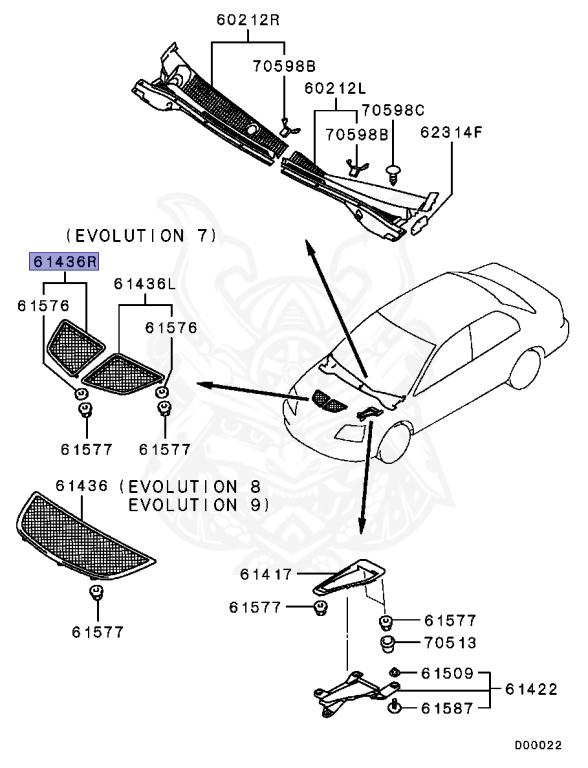 60212R

70598B

60212L

70598C

70598B

62314F

(EVOLUTION 7)

61436R

61436L

61576

61576

61577

61577

61436 (EVOLUTION 8 EVOLUTION 9)

61577

61417

61577

61577

70513

61509

61422

61587

D00022