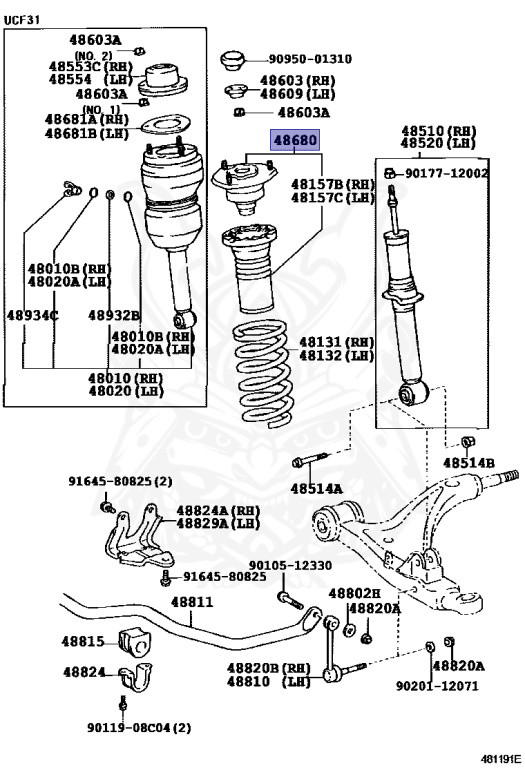 UCF31

48603A
(NO. 2)
48553C (RH)
48554 (LH)
48603A
(NO. 1)
48681A (RH)
48681B (LH)

48010B (RH)
48020A (LH)

48934C
48932B
48010B (RH)
48020A (LH)

48010 (RH)
48020 (LH)

90950-01310
48603 (RH)
48609 (LH)
48603A

48680

48157B (RH)
48157C (LH)

48131 (RH)
48132 (LH)

48510 (RH)
48520 (LH)
90177-12002

48514B
48514A

91645-80825 (2)
48824A (RH)
48829A (LH)
91645-80825

90105-12330
48811
48802H
48820A
48815
48824
48820B (RH)
48810 (LH)
48820A
90201-12071
90119-08C04 (2)

481191E