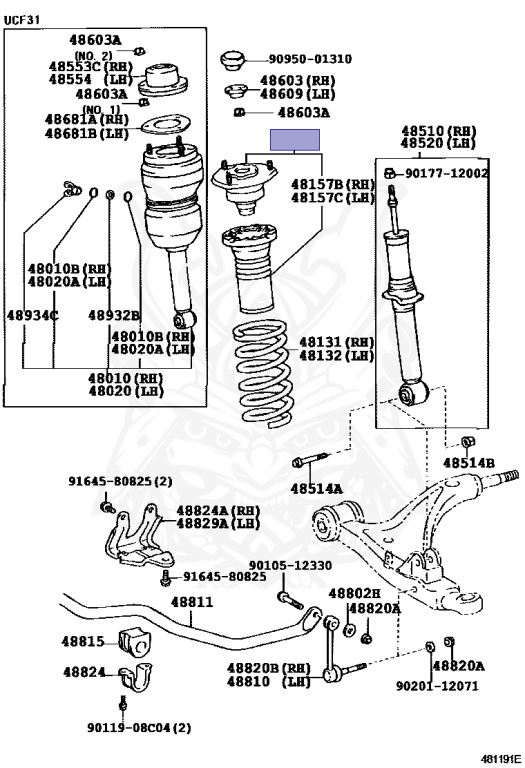 UCF31

48603A
(NO. 2)
48553C (RH)
48554 (LH)
48603A
(NO. 1)
48681A (RH)
48681B (LH)

48010B (RH)
48020A (LH)

48934C
48932B
48010B (RH)
48020A (LH)

48010 (RH)
48020 (LH)

90950-01310
48603 (RH)
48609 (LH)
48603A

48157B (RH)
48157C (LH)

48131 (RH)
48132 (LH)

48510 (RH)
48520 (LH)
90177-12002

48514B
48514A

91645-80825 (2)
48824A (RH)
48829A (LH)
91645-80825
90105-12330
48811
48802H
48820A
48815
48824
48820B (RH)
48810 (LH)
48820A
90201-12071
90119-08C04 (2)

481191E