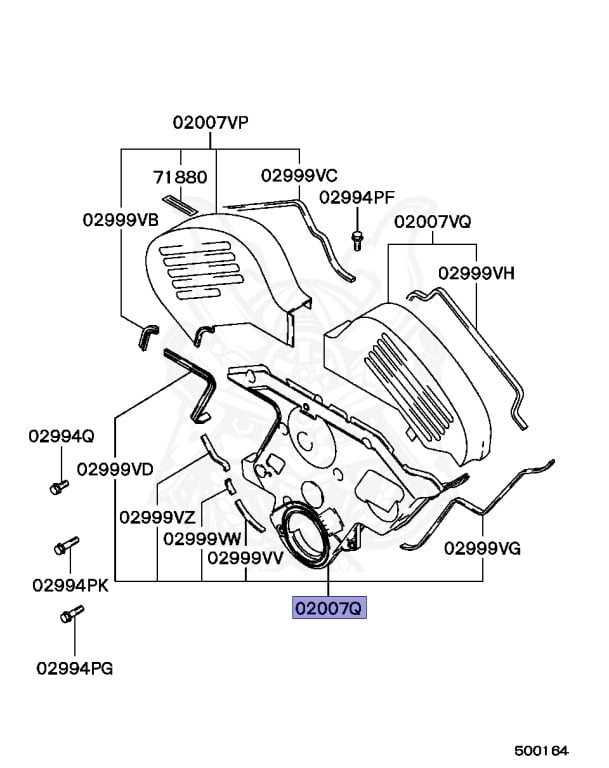 02007VP
71880
02999VC
02994PF
02999VB
02007VQ
02999VH
02994Q
02999VD
02999VZ
02999VW
02999VV
02999VG
02994PK
02007Q
02994PG
500164