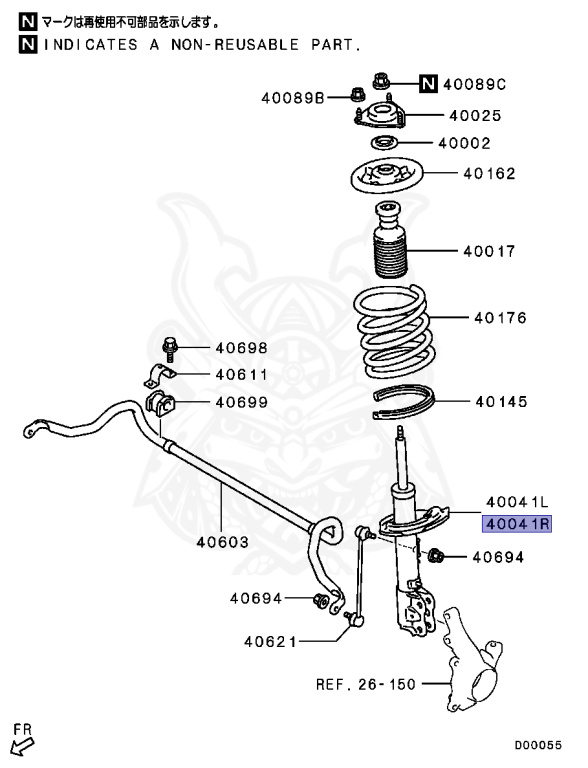 N マークは再使用不可部品を示します。
N INDICATES A NON-REUSABLE PART.

N 40089C
40089B
40025
40002
40162
40017
40176
40698
40611
40699
40145
40041L
40041R
40603
40694
40694
40621
REF. 26-150
FR
D00055