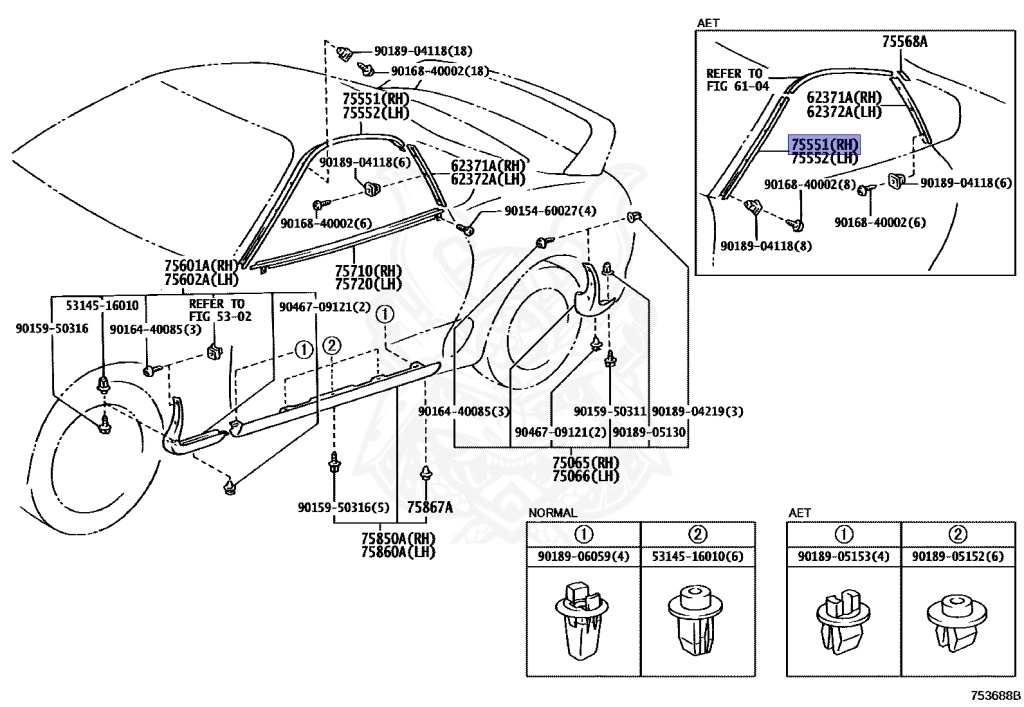 90189-04118(18)
90168-40002(18)
75551(RH)
75552(LH)
90189-04118(6)
62371A(RH)
62372A(LH)
90168-40002(6)
90154-60027(4)
75601A(RH)
75602A(LH)
75710(RH)
75720(LH)
53145-16010
REFER TO
FIG 53-02
90467-09121(2)
90159-50316
90164-40085(3)
①
①
②
90164-40085(3)
90159-50311
90189-04219(3)
90467-09121(2)
90189-05130
75065(RH)
75066(LH)
90159-50316(5)
75867A
75850A(RH)
75860A(LH)

AET
75568A
REFER TO
FIG 61-04
62371A(RH)
62372A(LH)
75551(RH)
75552(LH)
90168-40002(8)
90189-04118(6)
90168-40002(6)
90189-04118(8)

NORMAL
| ① | ② |
|---|---|
| 90189-06059(4) | 53145-16010(6) |

AET
| ① | ② |
|---|---|
| 90189-05153(4) | 90189-05152(6) |

753688B