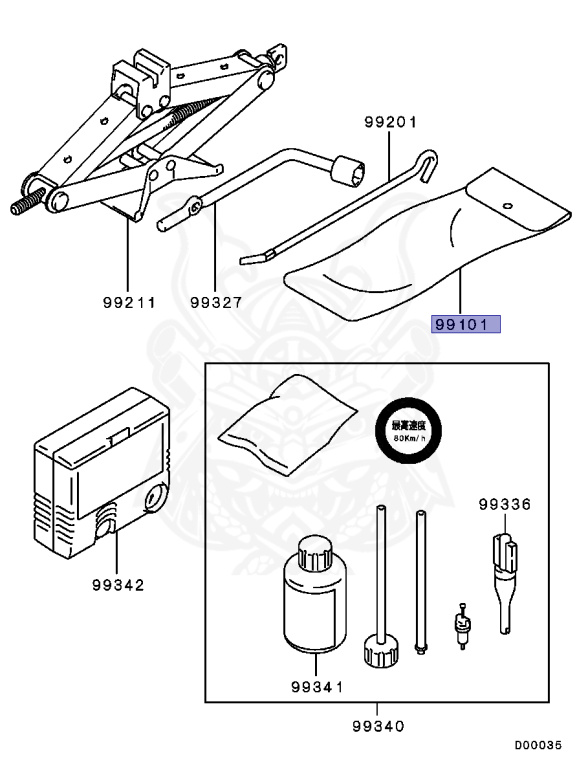 99201

99211

99327

99101

最高速度
80Km/h

99336

99342

99341

99340

D00035