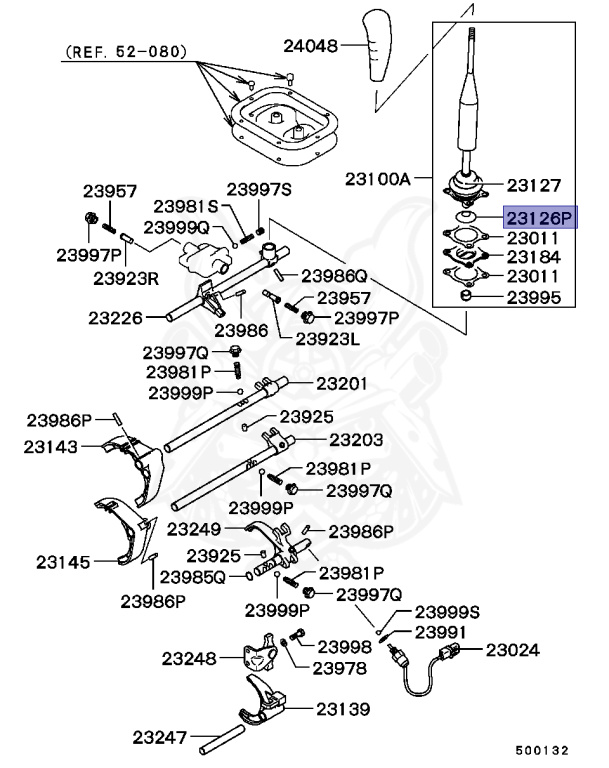 (REF. 52-080)
24048
23100A
23127
23126P
23011
23184
23011
23995
23957
23981S
23997S
23999Q
23997P
23923R
23986Q
23957
23997P
23226
23986
23923L
23997Q
23981P
23999P
23201
23986P
23925
23143
23203
23981P
23999P
23997Q
23249
23986P
23145
23925
23985Q
23981P
23986P
23999P
23997Q
23999S
23991
23998
23024
23248
23978
23139
23247
500132