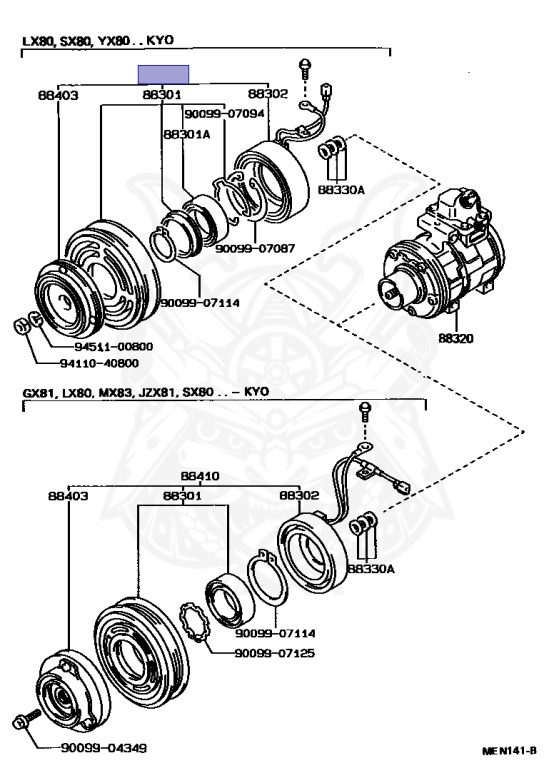 LX80, SX80, YX80 . . KYO

88403
88301
88302
90099-07094
88301A
88330A
90099-07087
90099-07114
94511-00800
94110-40800
88320

GX81, LX80, MX83, JZX81, SX80 . . – KYO

88410
88403
88301
88302
88330A
90099-07114
90099-07125
90099-04349

MEN141-B