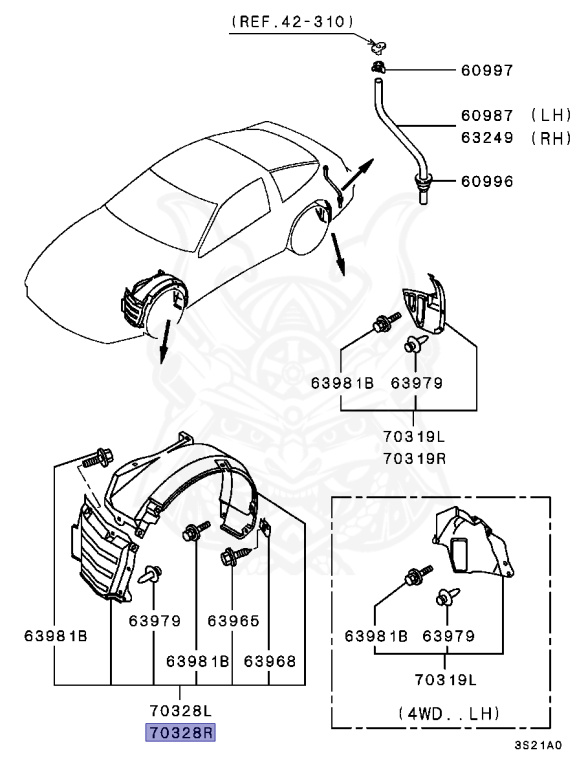 (REF.42-310)
60997
60987 (LH)
63249 (RH)
60996
63981B
63979
70319L
70319R
63981B
63979
63965
63981B
63968
70328L
70328R
63981B
63979
70319L
(4WD..LH)
3S21A0