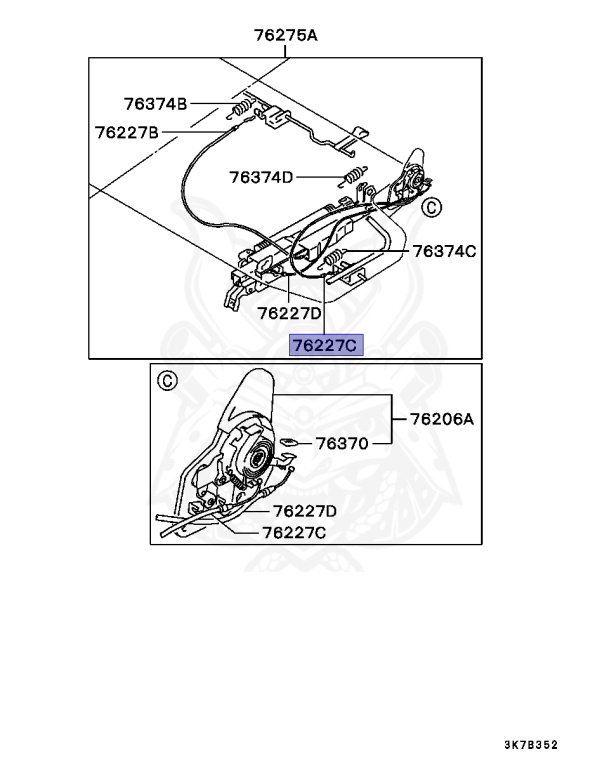 76275A
76374B
76227B
76374D
Ⓒ
76374C
76227D
76227C

Ⓒ
76206A
76370
76227D
76227C

3K7B352