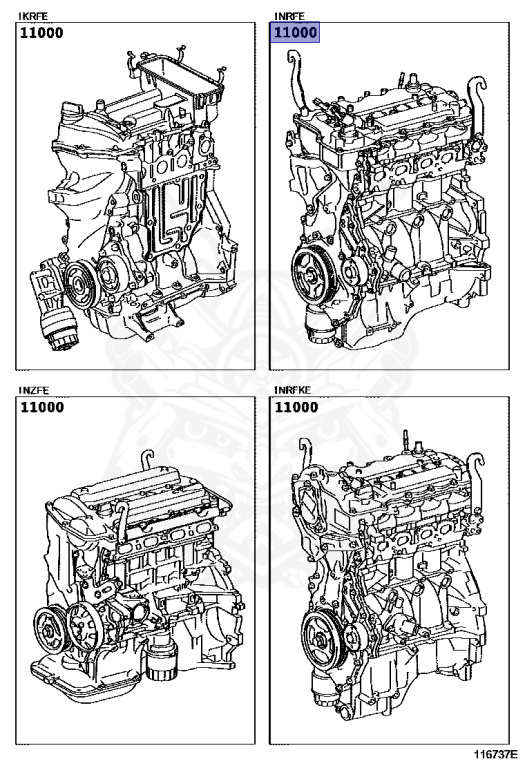 1KRFE
11000

1NRFE
11000

1NZFE
11000

1NRFKE
11000

116737E