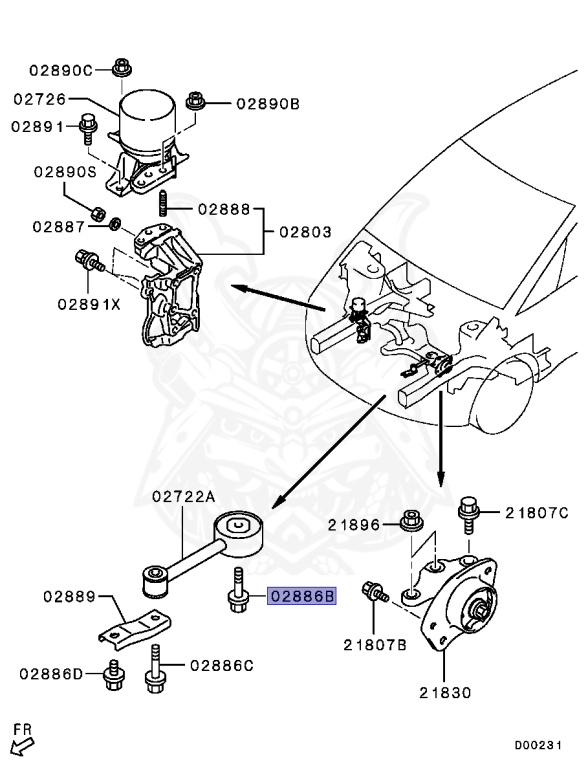 02890C
02726
02890B
02891
02890S
02888
02887
02803
02891X
02722A
21896
21807C
02889
02886B
21807B
02886D
02886C
21830
FR
D00231