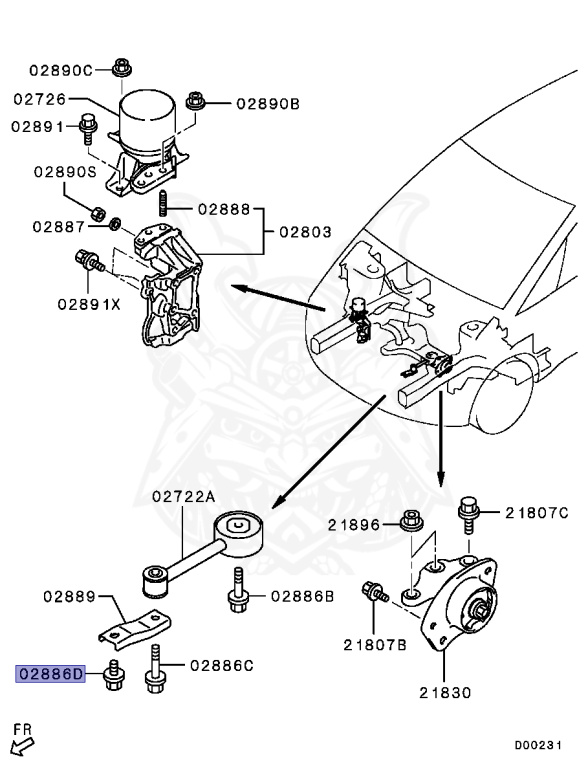 02890C
02726
02890B
02891
02890S
02888
02887
02803
02891X
02722A
21896
21807C
02889
02886B
21807B
02886D
02886C
21830
FR
D00231