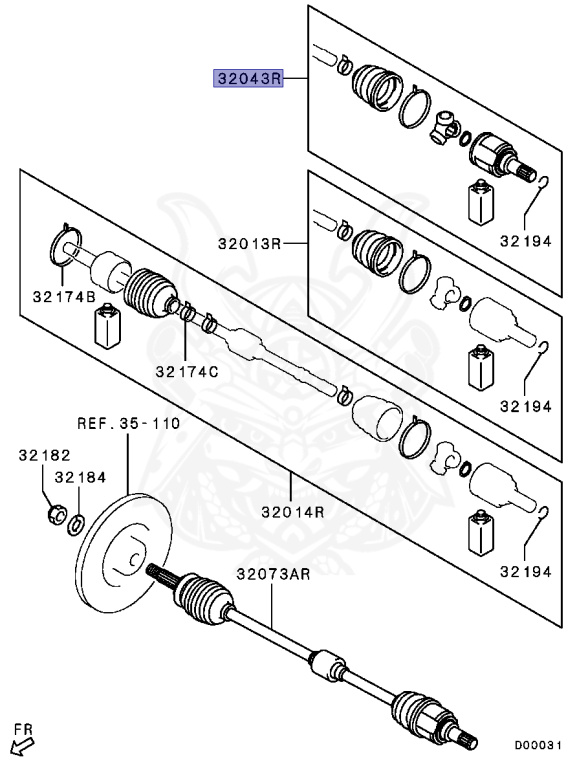 32043R

32194

32013R

32174B

32174C

32194

REF. 35-110

32182

32184

32014R

32194

32073AR

FR

D00031