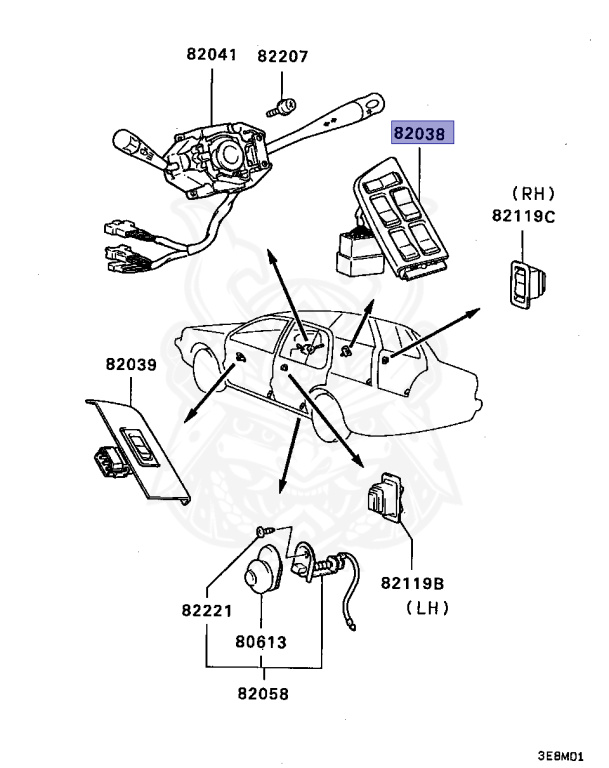 82041
82207
82038
(RH)
82119C
82039
82119B
(LH)
82221
80613
82058
3E8M01