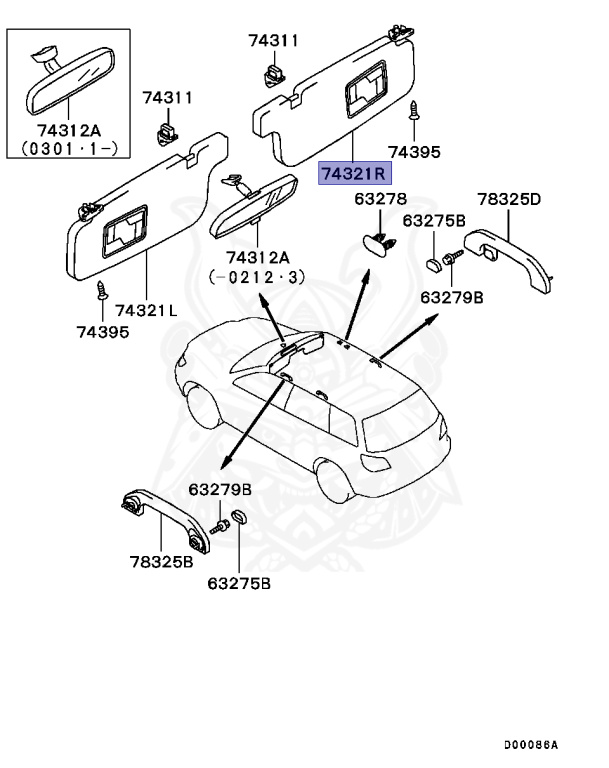 74312A
(0301·1-)

74311

74311

74395

74321R

63278

78325D

63275B

63279B

74312A
(-0212·3)

74321L

74395

63279B

78325B

63275B

D00086A