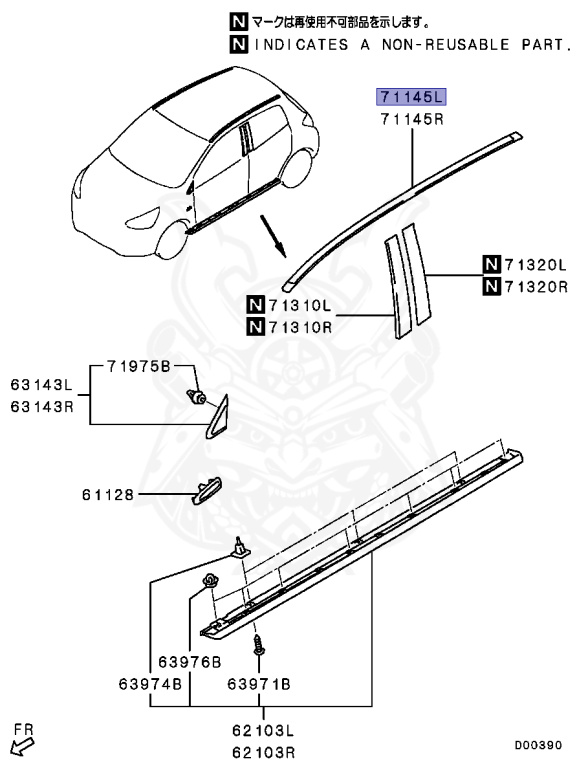 N マークは再使用不可部品を示します。
N INDICATES A NON-REUSABLE PART.

71145L
71145R

N 71320L
N 71320R

N 71310L
N 71310R

71975B
63143L
63143R

61128

63976B
63974B
63971B

62103L
62103R

FR

D00390