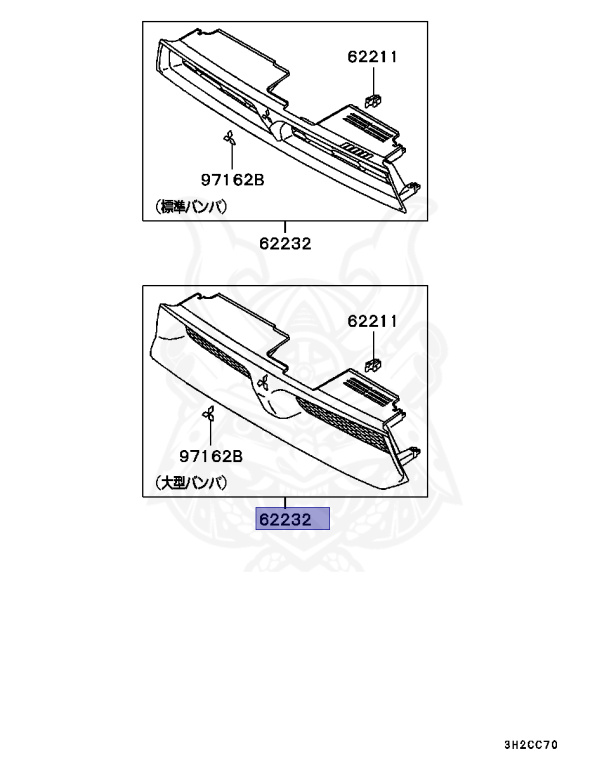 62211

97162B

(標準バンパ)

62232

62211

97162B

(大型バンパ)

62232

3H2CC70