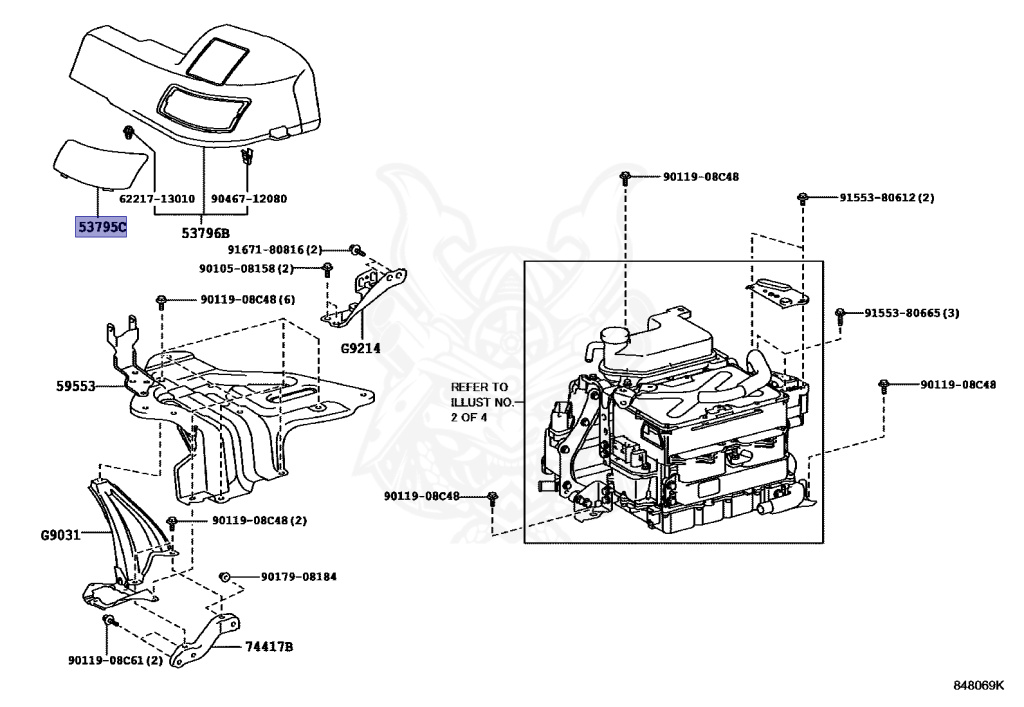 62217-13010
90467-12080
53795C
53796B
91671-80816 (2)
90105-08158 (2)
90119-08C48 (6)
G9214
59553
90119-08C48
91553-80612 (2)
91553-80665 (3)
90119-08C48
REFER TO ILLUST NO. 2 OF 4
90119-08C48
G9031
90119-08C48 (2)
90179-08184
90119-08C61 (2)
74417B
848069K